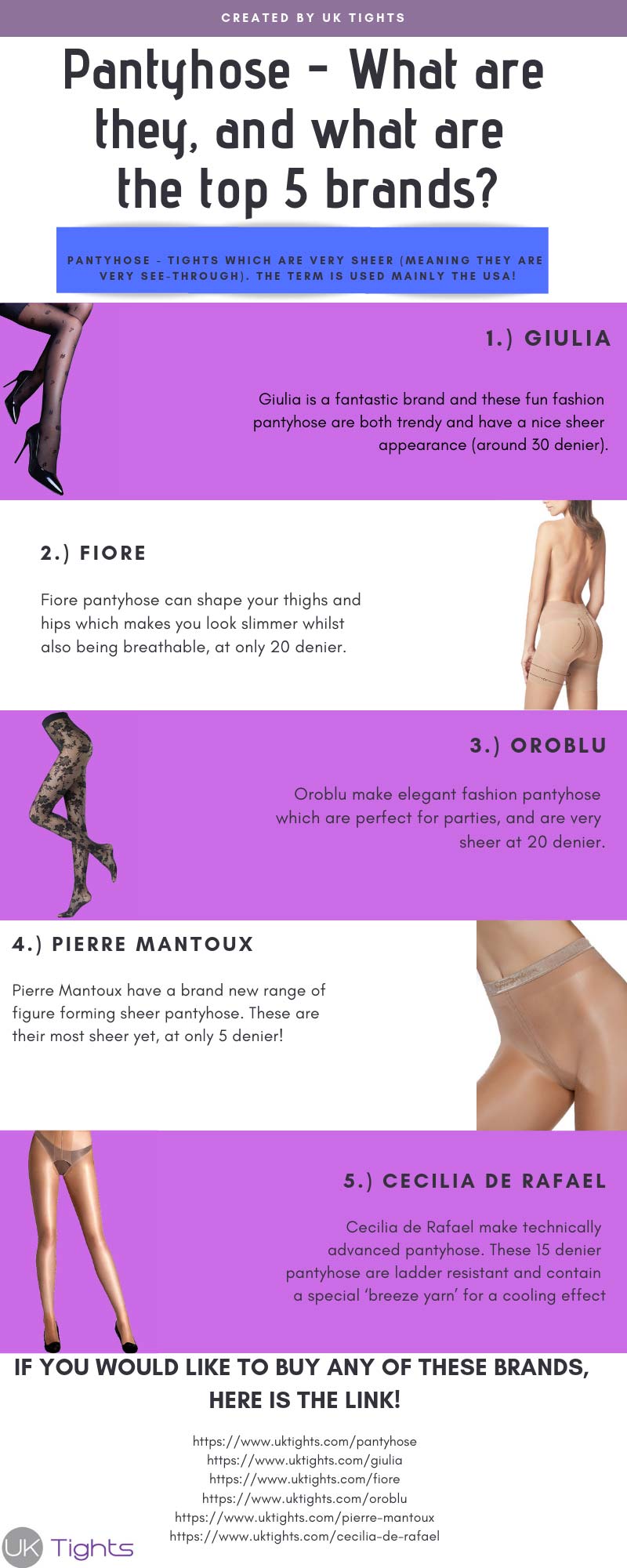 CREATED BY UK TIGHTS

Pantyhose - What are they, and what are the top 5 brands?

PANTYHOSE - TIGHTS WHICH ARE VERY SHEER (MEANING THEY ARE VERY SEE-THROUGH). THE TERM IS USED MAINLY THE USA!

1.) GIULIA

Giulia is a fantastic brand and these fun fashion pantyhose are both trendy and have a nice sheer appearance (around 30 denier).

2.) FIORE

Fiore pantyhose can shape your thighs and hips which makes you look slimmer whilst also being breathable, at only 20 denier.

3.) OROBLU

Oroblu make elegant fashion pantyhose which are perfect for parties, and are very sheer at 20 denier.

4.) PIERRE MANTOUX

Pierre Mantoux have a brand new range of figure forming sheer pantyhose. These are their most sheer yet, at only 5 denier!

5.) CECILIA DE RAFAEL

Cecilia de Rafael make technically advanced pantyhose. These 15 denier pantyhose are ladder resistant and contain a special 'breeze yarn' for a cooling effect

IF YOU WOULD LIKE TO BUY ANY OF THESE BRANDS, HERE IS THE LINK!

https://www.uktights.com/pantyhose
https://www.uktights.com/giulia
https://www.uktights.com/fiore
https://www.uktights.com/oroblu
https://www.uktights.com/pierre-mantoux
https://www.uktights.com/cecilia-de-rafael

UK Tights